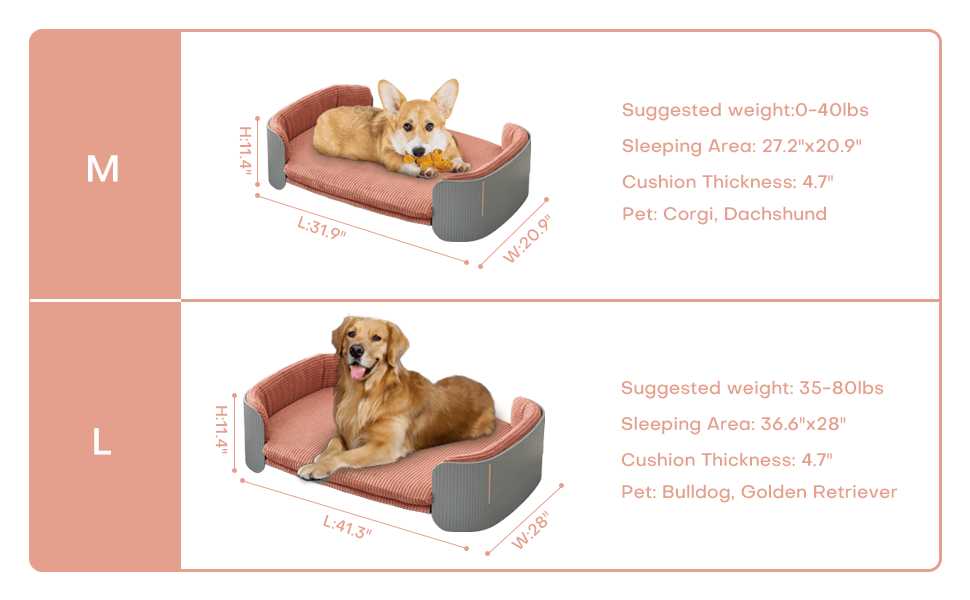 M

H:11.4"

L:31.9"

W:20.9"

Suggested weight:0-40lbs

Sleeping Area: 27.2"x20.9"

Cushion Thickness: 4.7"

Pet: Corgi, Dachshund

L

H:11.4"

L:41.3"

W:28"

Suggested weight: 35-80lbs

Sleeping Area: 36.6"x28"

Cushion Thickness: 4.7"

Pet: Bulldog, Golden Retriever